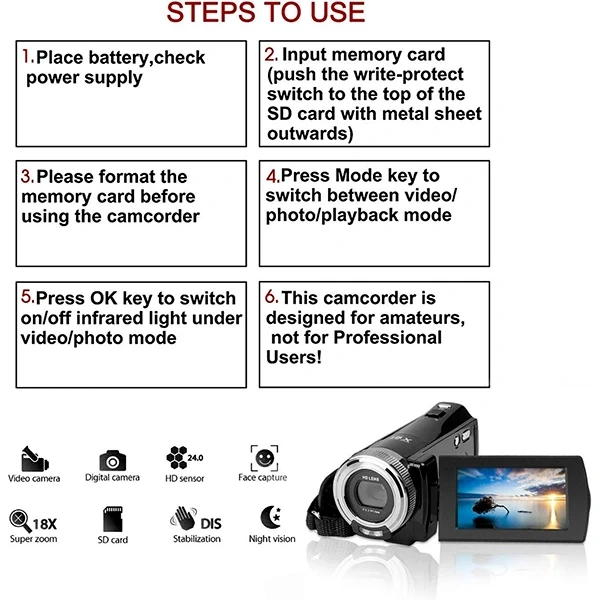 STEPS TO USE

1. Place battery,check power supply

2. Input memory card (push the write-protect switch to the top of the SD card with metal sheet outwards)

3. Please format the memory card before using the camcorder

4. Press Mode key to switch between video/ photo/playback mode

5. Press OK key to switch on/off infrared light under video/photo mode

6. This camcorder is designed for amateurs, not for Professional Users!

Video camera

Digital camera

24.0

HD sensor

Face capture

18X

Super zoom

SD card

DIS

Stabilization

Night vision

18X

HD LENS